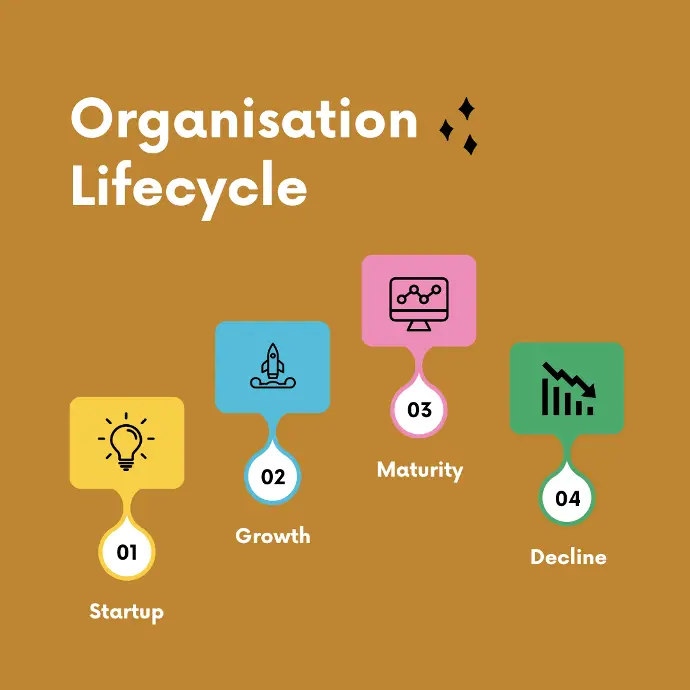 Organisation Lifecycle

01
Startup

02
Growth

03
Maturity

04
Decline